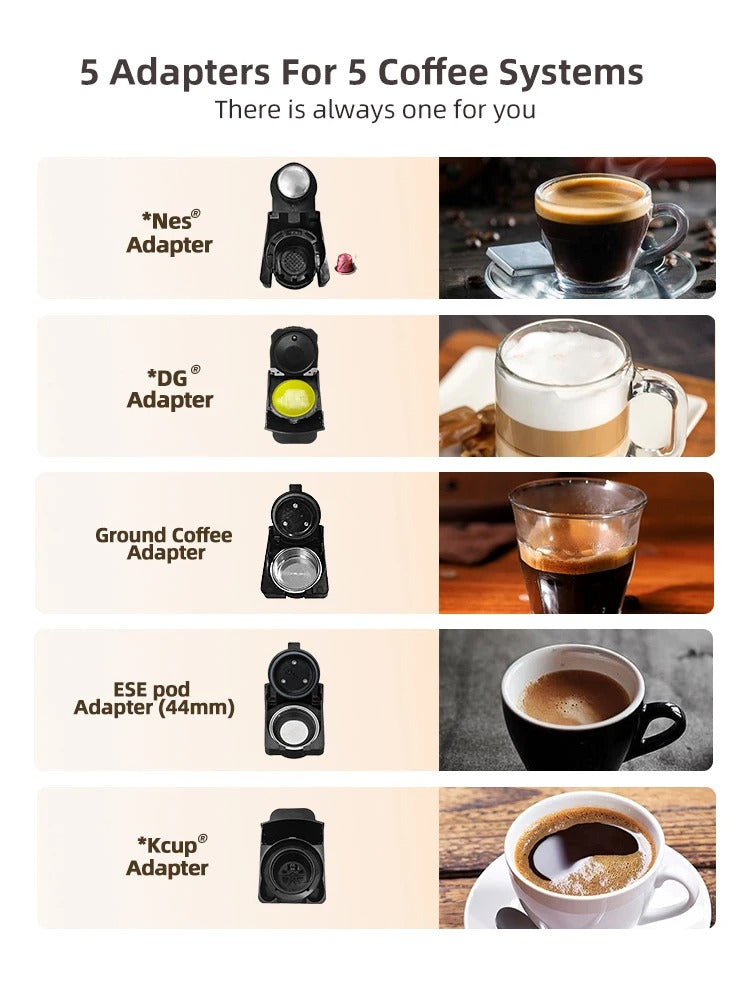 5 Adapters For 5 Coffee Systems
There is always one for you

*Nes® Adapter

*DG® Adapter

Ground Coffee Adapter

ESE pod Adapter (44mm)

*Kcup® Adapter